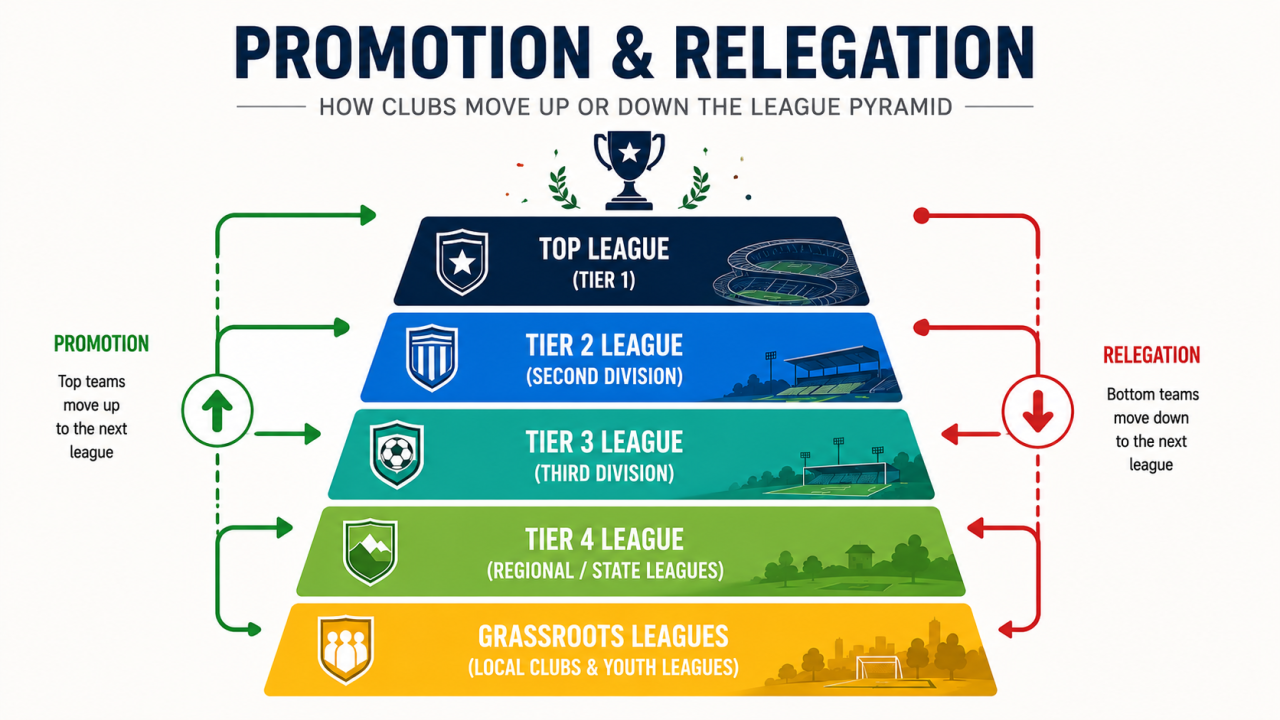 PROMOTION & RELEGATION

HOW CLUBS MOVE UP OR DOWN THE LEAGUE PYRAMID

PROMOTION

Top teams move up to the next league

TOP LEAGUE
(TIER 1)

TIER 2 LEAGUE
(SECOND DIVISION)

TIER 3 LEAGUE
(THIRD DIVISION)

TIER 4 LEAGUE
(REGIONAL / STATE LEAGUES)

GRASSROOTS LEAGUES
(LOCAL CLUBS & YOUTH LEAGUES)

RELEGATION

Bottom teams move down to the next league